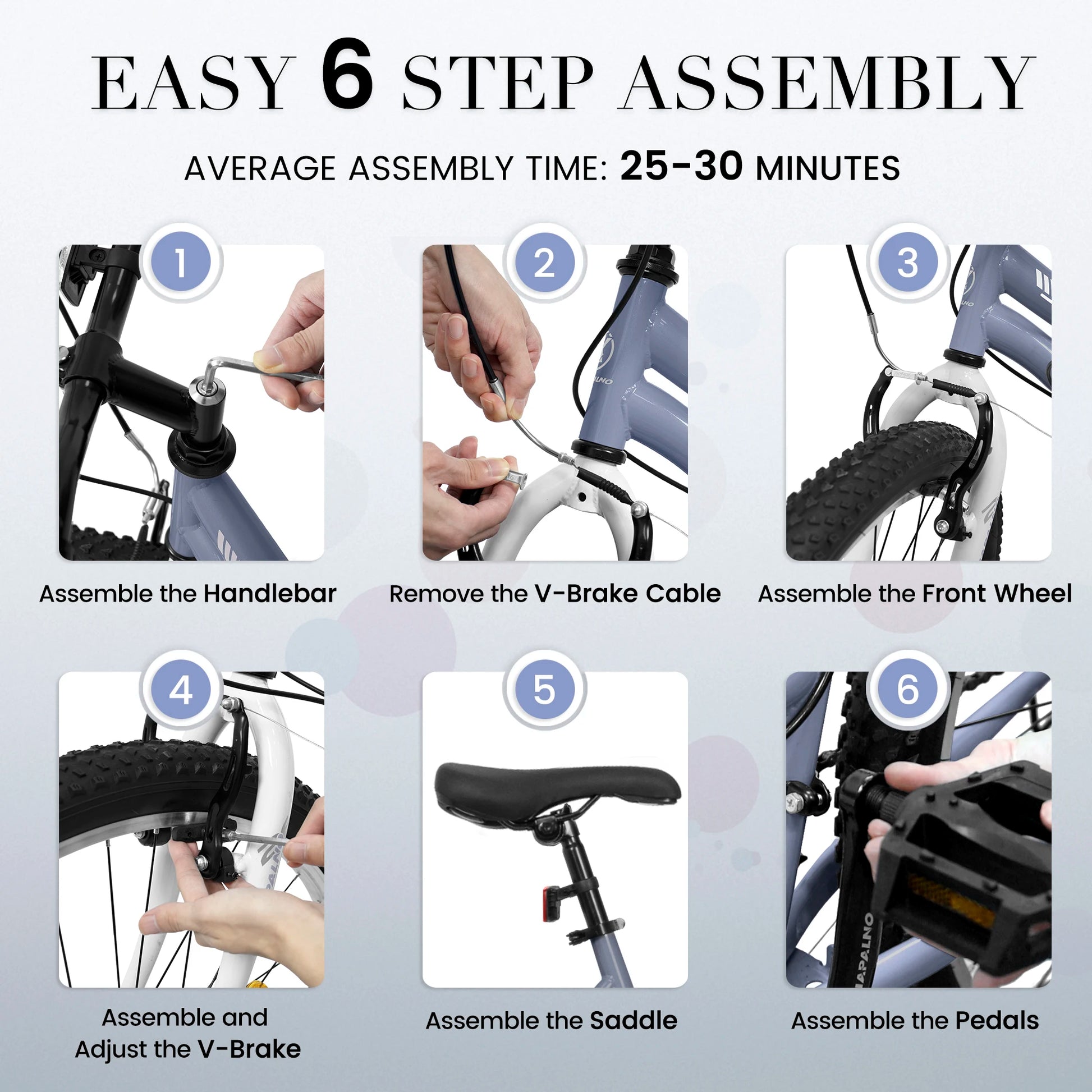 EASY 6 STEP ASSEMBLY

AVERAGE ASSEMBLY TIME: 25-30 MINUTES

1

Assemble the Handlebar

2

Remove the V-Brake Cable

3

Assemble the Front Wheel

4

Assemble and Adjust the V-Brake

5

Assemble the Saddle

6

Assemble the Pedals